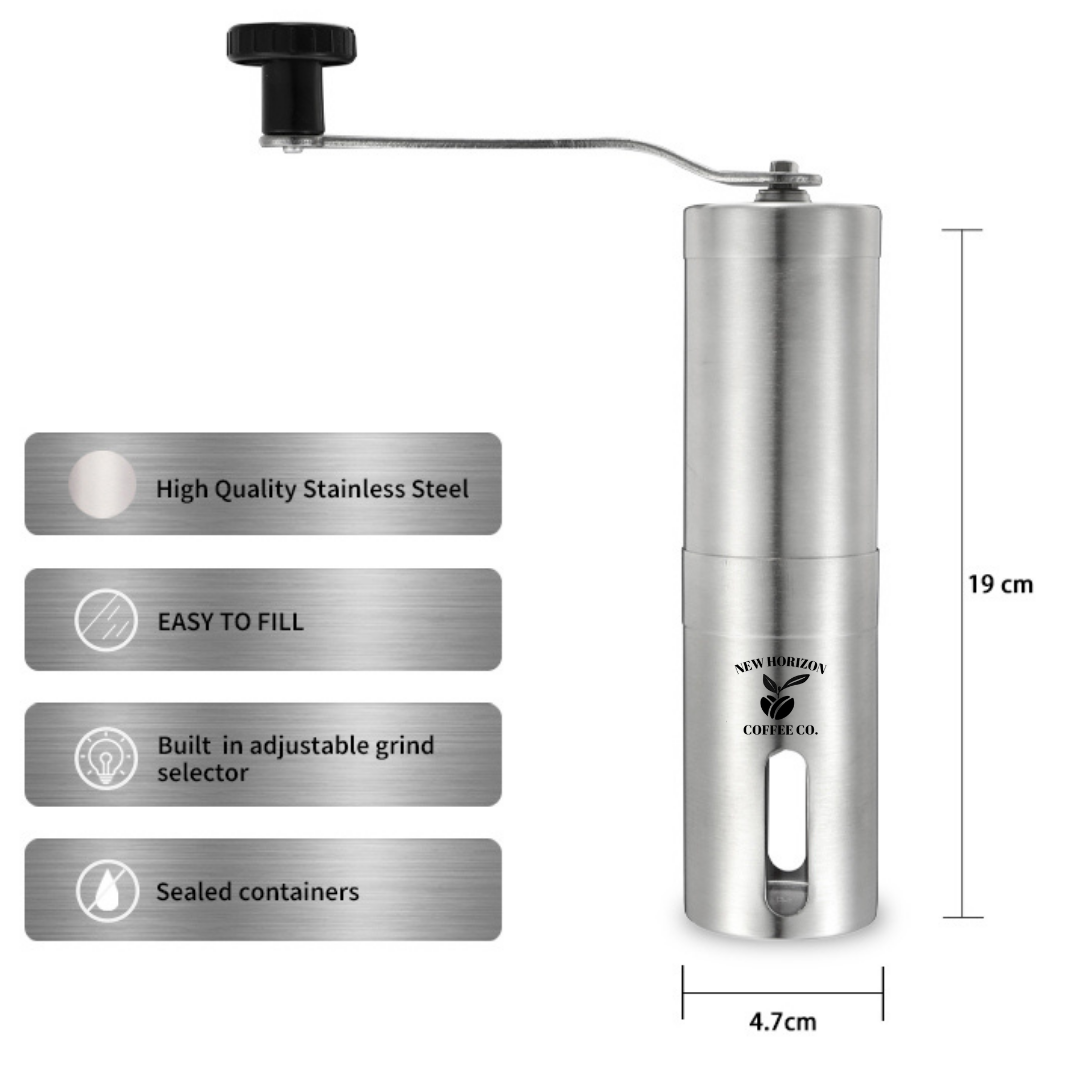 High Quality Stainless Steel

EASY TO FILL

Built in adjustable grind selector

Sealed containers

NEW HORIZON
COFFEE CO.

19 cm

4.7cm